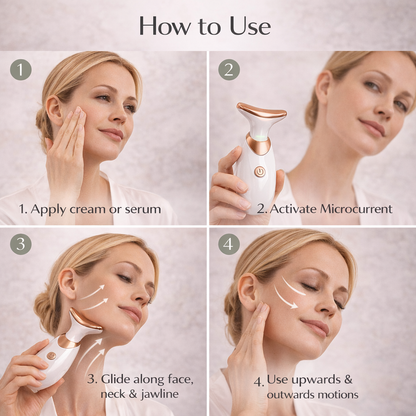 How to Use

1

1. Apply cream or serum

2

2. Activate Microcurrent

3

3. Glide along face, neck & jawline

4

4. Use upwards & outwards motions