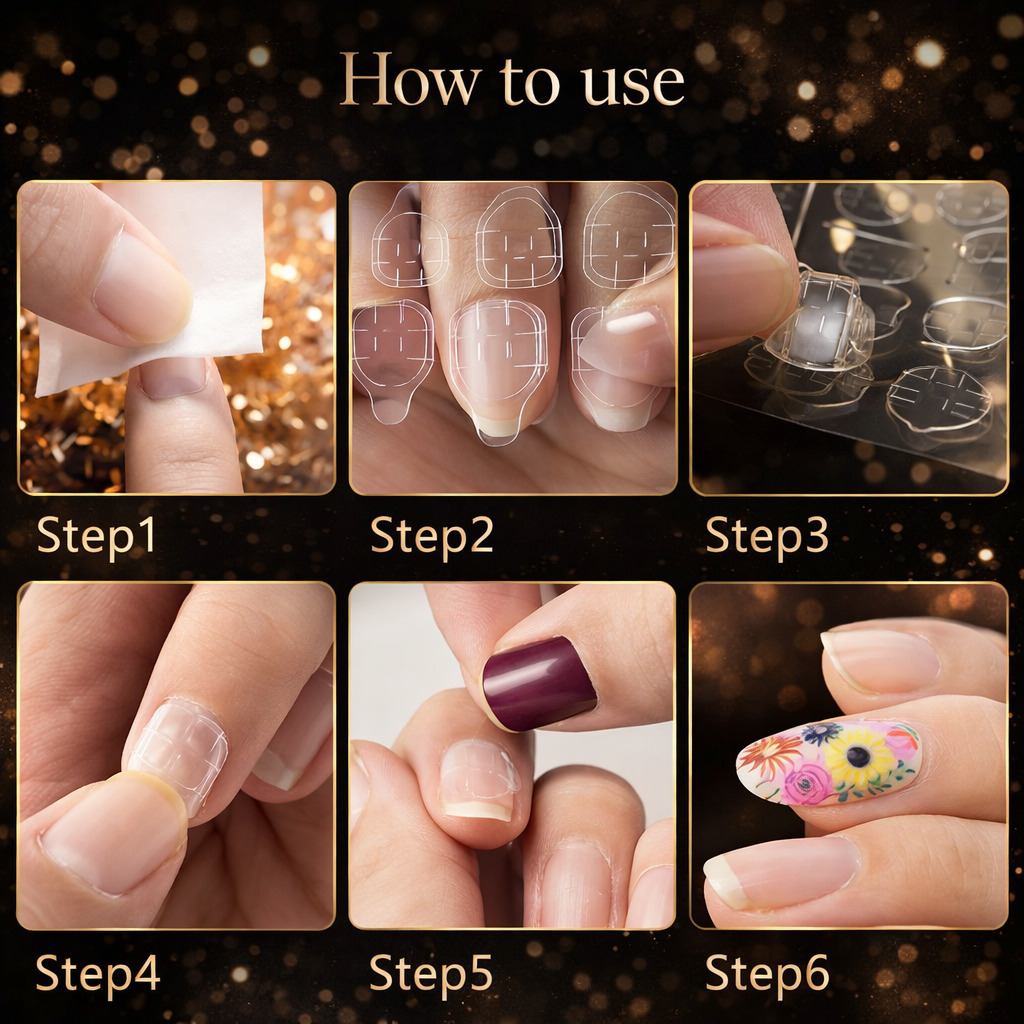 How to use

Step1

Step2

Step3

Step4

Step5

Step6