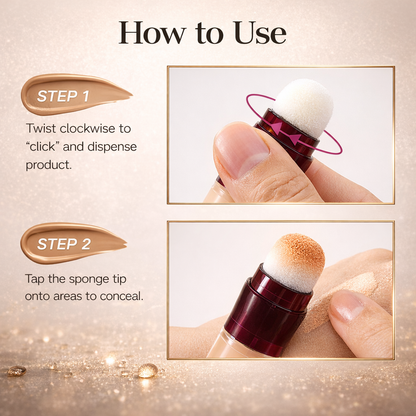 How to Use

STEP 1

Twist clockwise to “click” and dispense product.

STEP 2

Tap the sponge tip onto areas to conceal.