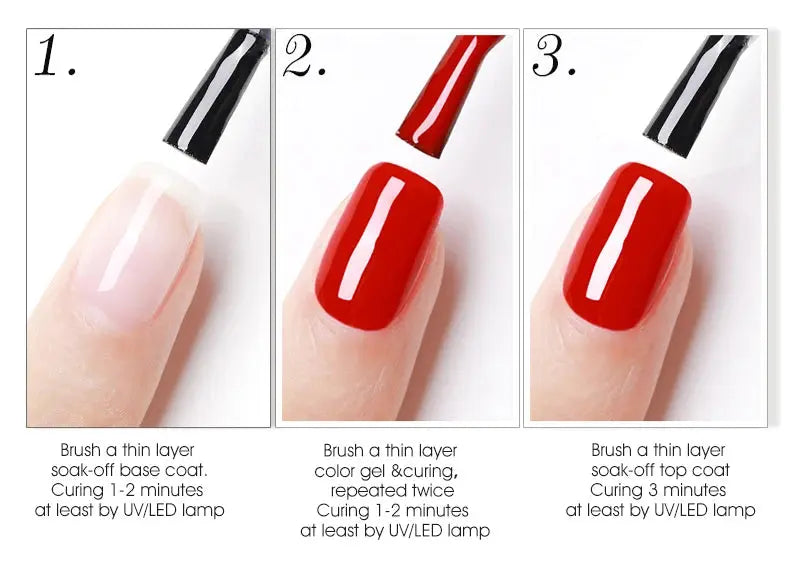 1.

Brush a thin layer soak-off base coat. Curing 1-2 minutes at least by UV/LED lamp

2.

Brush a thin layer color gel &curing, repeated twice Curing 1-2 minutes at least by UV/LED lamp

3.

Brush a thin layer soak-off top coat Curing 3 minutes at least by UV/LED lamp