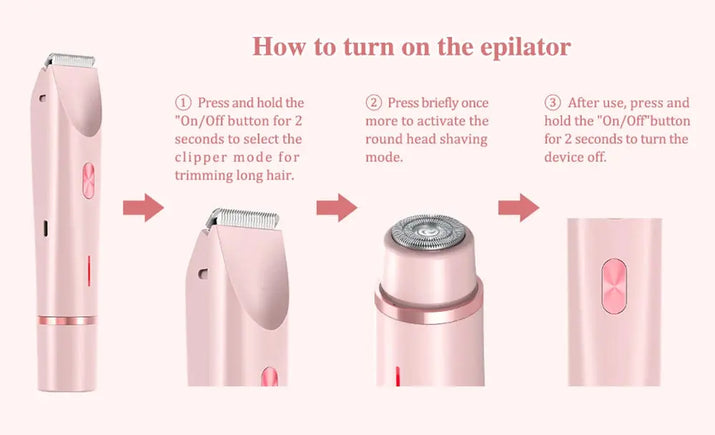 How to turn on the epilator

① Press and hold the "On/Off button for 2 seconds to select the clipper mode for trimming long hair.

② Press briefly once more to activate the round head shaving mode.

③ After use, press and hold the "On/Off"button for 2 seconds to turn the device off.