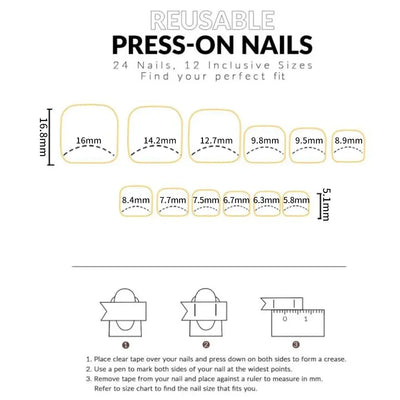 REUSABLE
PRESS-ON NAILS
24 Nails, 12 Inclusive Sizes
Find your perfect fit

16.8mm
16mm
14.2mm
12.7mm
9.8mm
9.5mm
8.9mm

8.4mm
7.7mm
7.5mm
6.7mm
6.3mm
5.8mm
5.1mm

0 1

1
2
3

1. Place clear tape over your nails and press down on both sides to form a crease.
2. Use a pen to mark both sides of your nail at the widest points.
3. Remove tape from your nail and place against a ruler to measure in mm. Refer to size chart to find the nail size that fits you.