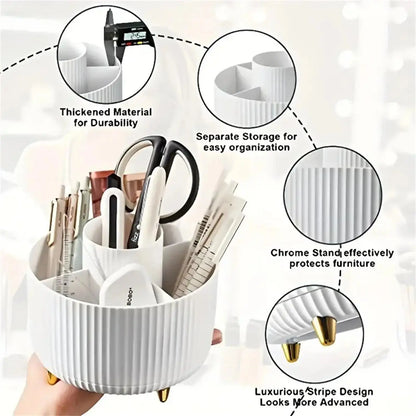 Thickened Material for Durability

Separate Storage for easy organization

Chrome Stand effectively protects furniture

Luxurious Stripe Design Looks More Advanced