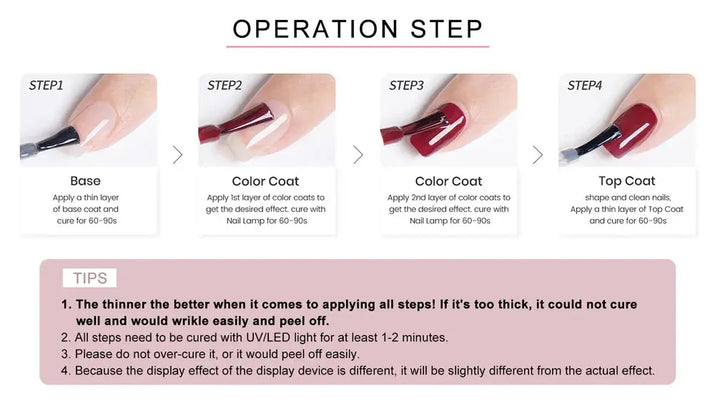 OPERATION STEP

STEP1

Base

Apply a thin layer of base coat and cure for 60-90s

STEP2

Color Coat

Apply 1st layer of color coats to get the desired effect. cure with Nail Lamp for 60-90s

STEP3

Color Coat

Apply 2nd layer of color coats to get the desired effect. cure with Nail Lamp for 60-90s

STEP4

Top Coat

shape and clean nails, Apply a thin layer of Top Coat and cure for 60-90s

TIPS

1. The thinner the better when it comes to applying all steps! If it's too thick, it could not cure well and would wrikle easily and peel off.
2. All steps need to be cured with UV/LED light for at least 1-2 minutes.
3. Please do not over-cure it, or it would peel off easily.
4. Because the display effect of the display device is different, it will be slightly different from the actual effect.