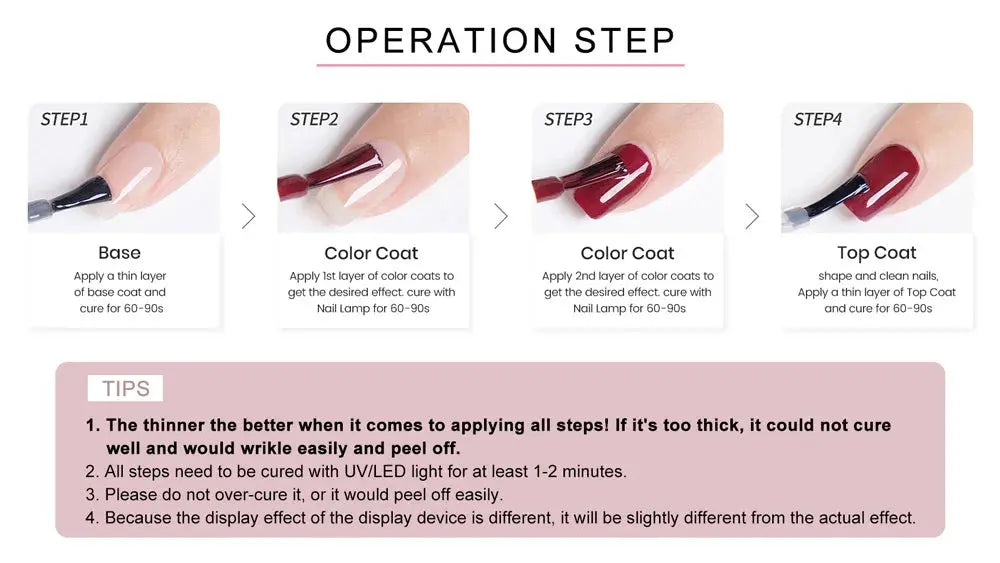 OPERATION STEP

STEP1

Base

Apply a thin layer of base coat and cure for 60-90s

STEP2

Color Coat

Apply 1st layer of color coats to get the desired effect. cure with Nail Lamp for 60-90s

STEP3

Color Coat

Apply 2nd layer of color coats to get the desired effect. cure with Nail Lamp for 60-90s

STEP4

Top Coat

shape and clean nails, Apply a thin layer of Top Coat and cure for 60-90s

TIPS

1. The thinner the better when it comes to applying all steps! If it's too thick, it could not cure well and would wrikle easily and peel off.
2. All steps need to be cured with UV/LED light for at least 1-2 minutes.
3. Please do not over-cure it, or it would peel off easily.
4. Because the display effect of the display device is different, it will be slightly different from the actual effect.