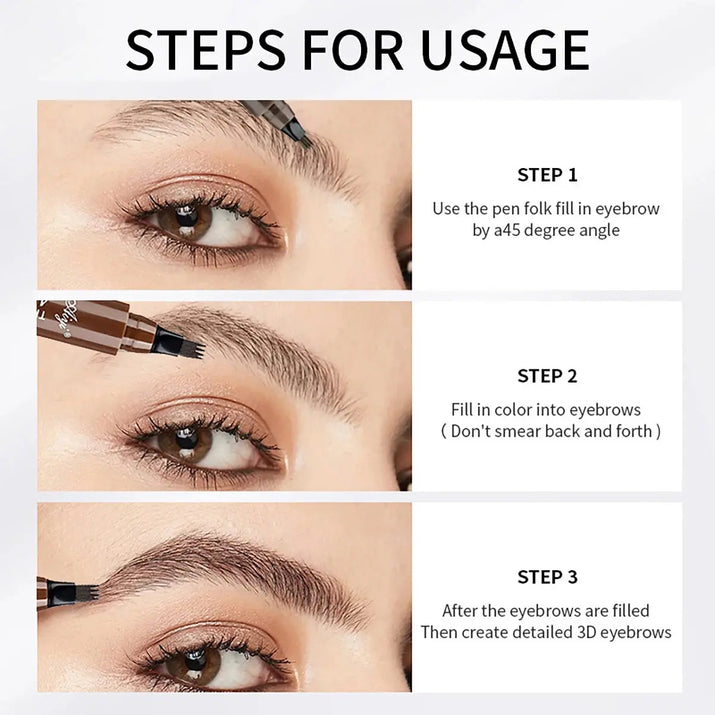 STEPS FOR USAGE

STEP 1

Use the pen folk fill in eyebrow by a45 degree angle

STEP 2

Fill in color into eyebrows ( Don't smear back and forth )

STEP 3

After the eyebrows are filled Then create detailed 3D eyebrows