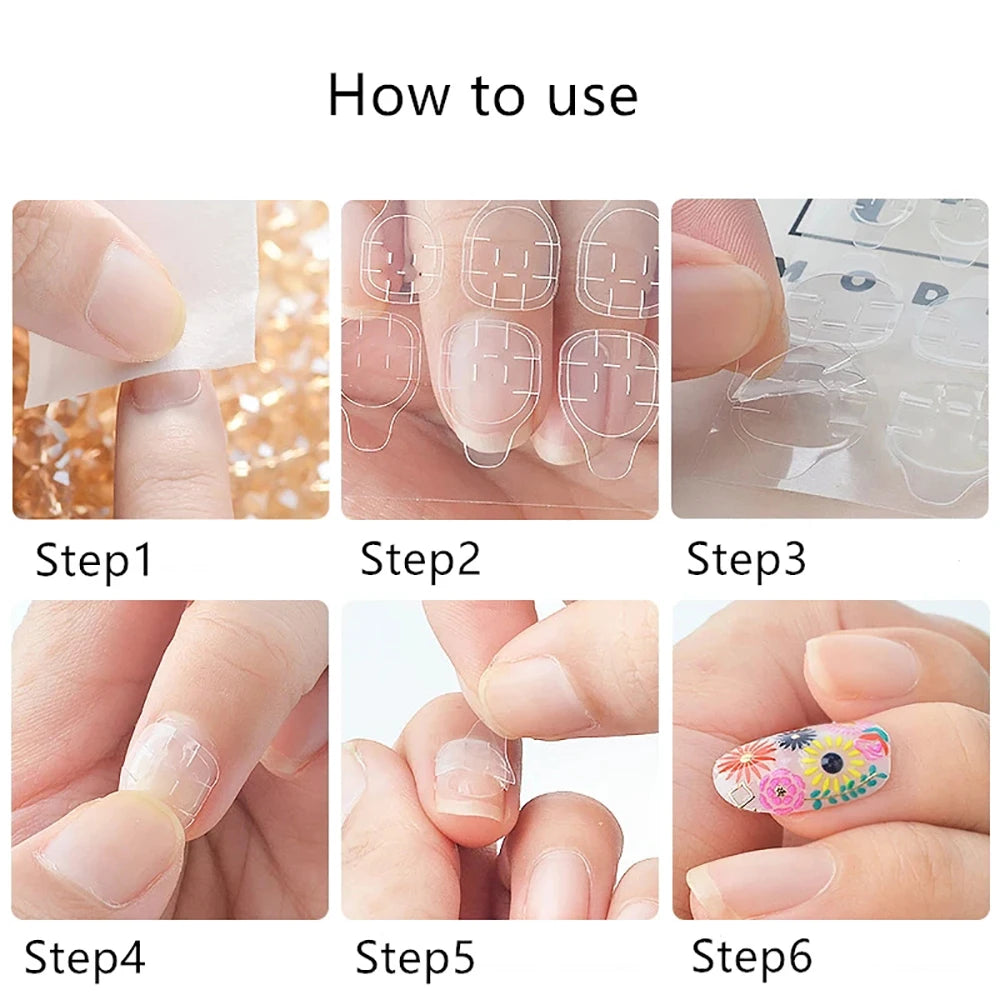 How to use

Step1

Step2

Step3

Step4

Step5

Step6