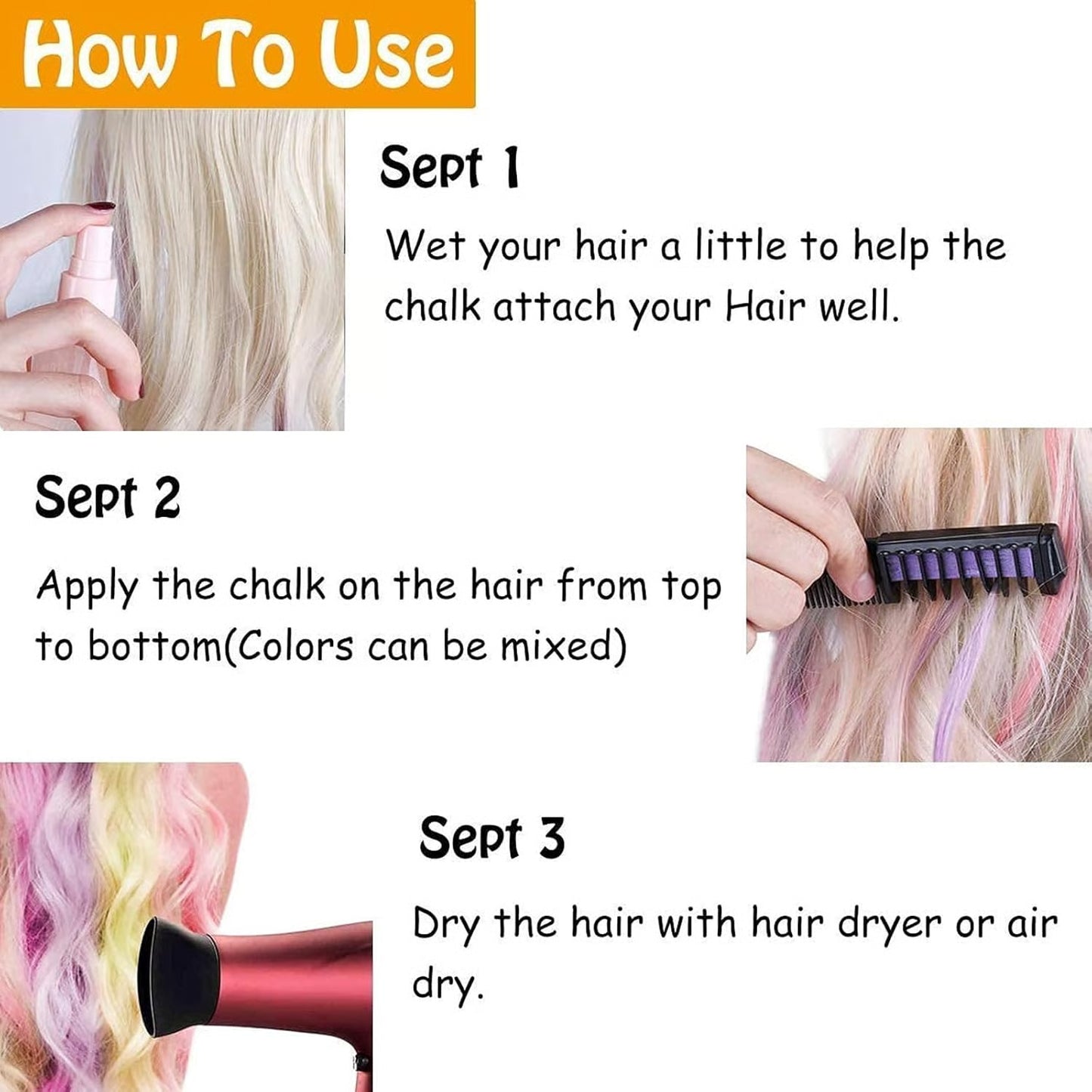 How To Use

Sept 1

Wet your hair a little to help the chalk attach your Hair well.

Sept 2

Apply the chalk on the hair from top to bottom(Colors can be mixed)

Sept 3

Dry the hair with hair dryer or air dry.