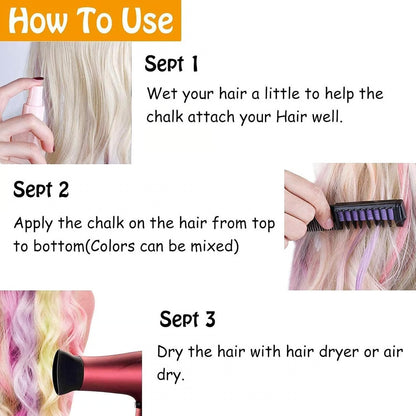 How To Use

Sept 1

Wet your hair a little to help the chalk attach your Hair well.

Sept 2

Apply the chalk on the hair from top to bottom(Colors can be mixed)

Sept 3

Dry the hair with hair dryer or air dry.